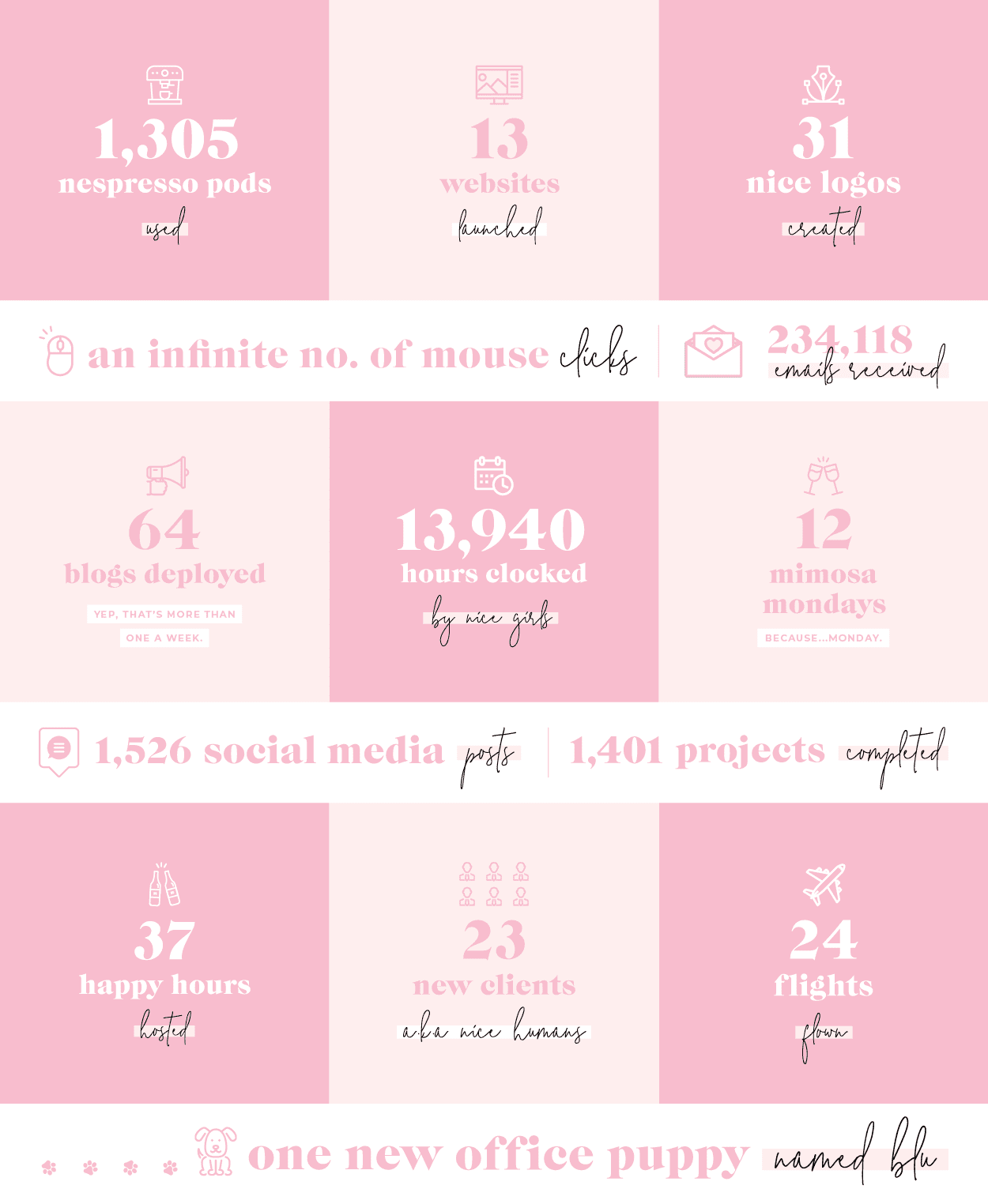 1,305
nespresso pods
used

13
websites
launched

31
nice logos
created

an infinite no. of mouse clicks

234,118
emails received

64
blogs deployed
YEP, THAT'S MORE THAN
ONE A WEEK.

13,940
hours clocked
by nice girls

12
mimosa mondays
BECAUSE...MONDAY.

1,526 social media posts

1,401 projects completed

37
happy hours
hosted

23
new clients
a.k.a nice humans

24
flights
flown

one new office puppy named blu